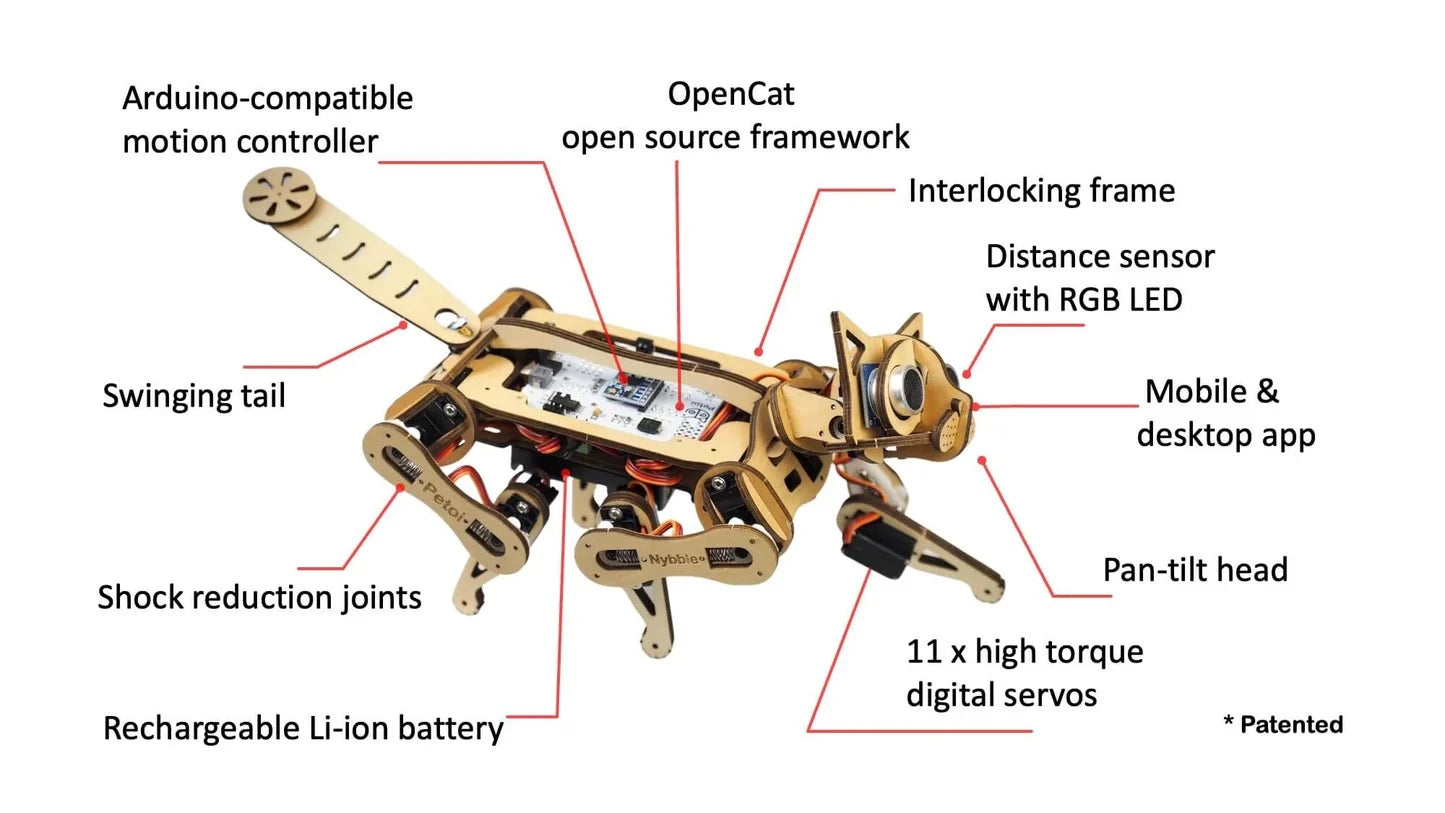 Arduino-compatible motion controller

OpenCat open source framework

Interlocking frame

Distance sensor with RGB LED

Swinging tail

Mobile & desktop app

Petoi

Nybble

Shock reduction joints

Pan-tilt head

11 x high torque digital servos

Rechargeable Li-ion battery

* Patented