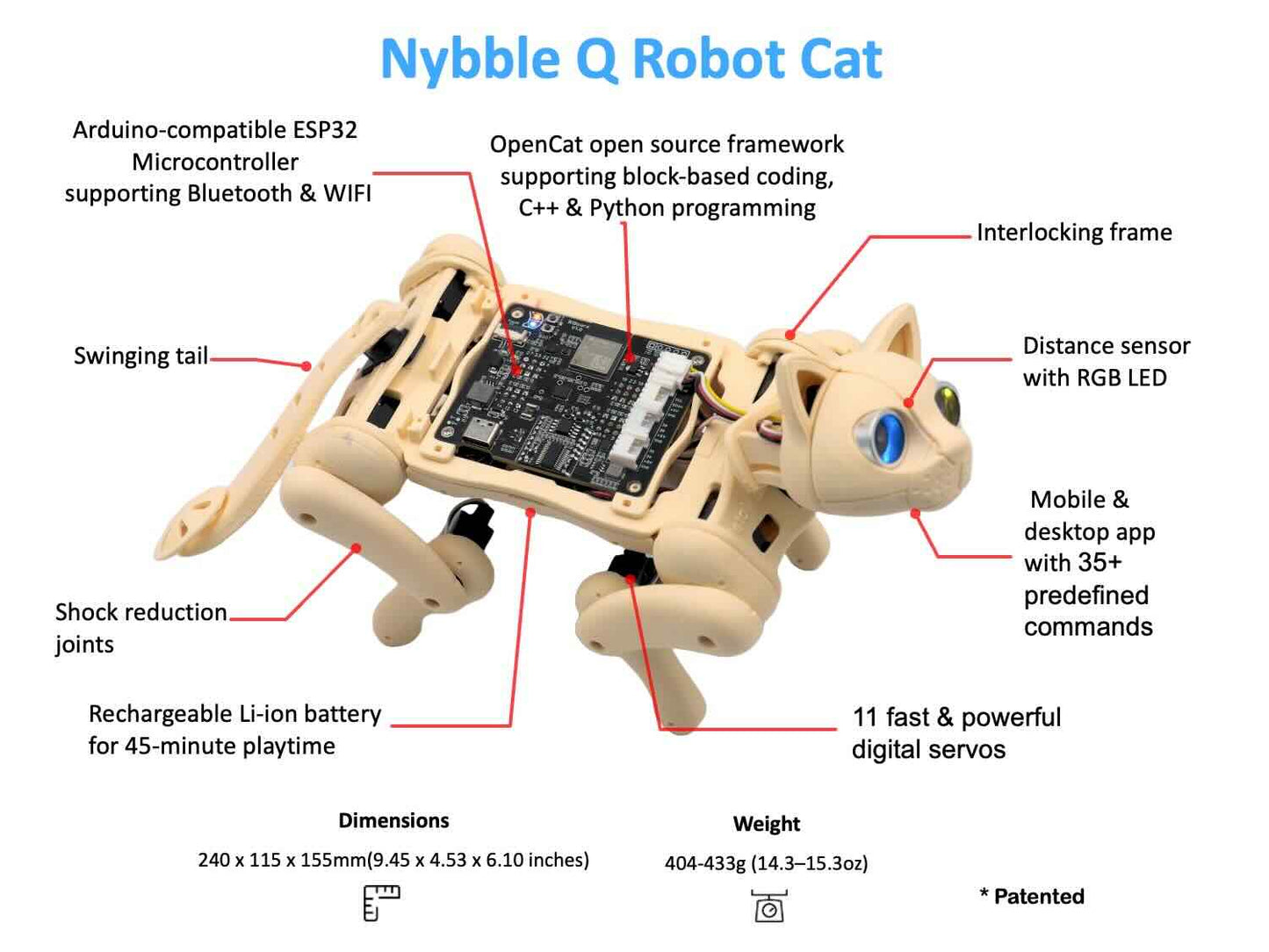 Nybble Q Robot Cat

Arduino-compatible ESP32 Microcontroller supporting Bluetooth & WIFI

OpenCat open source framework supporting block-based coding, C++ & Python programming

Interlocking frame

Swinging tail

Distance sensor with RGB LED

Mobile & desktop app with 35+ predefined commands

Shock reduction joints

Rechargeable Li-ion battery for 45-minute playtime

11 fast & powerful digital servos

Dimensions

240 x 115 x 155mm(9.45 x 4.53 x 6.10 inches)

Weight

404-433g (14.3–15.3oz)

* Patented